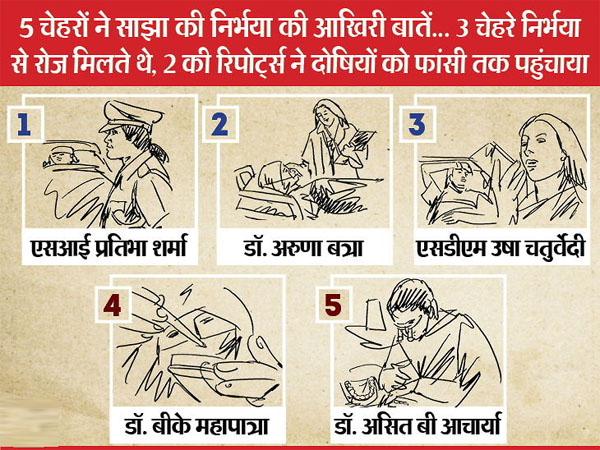 5 चेहरों ने साझा की निर्भया की आखिरी बातें... 3 चेहरे निर्भया से रोज मिलते थे, 2 की रिपोर्ट्स ने दोषियों को फांसी तक पहुंचाया

1
एसआई प्रतिभा शर्मा

2
डॉ. अरुणा बत्रा

3
एसडीएम उषा चतुर्वेदी

4
डॉ. बीके महापात्रा

5
डॉ. असित बी आचार्या